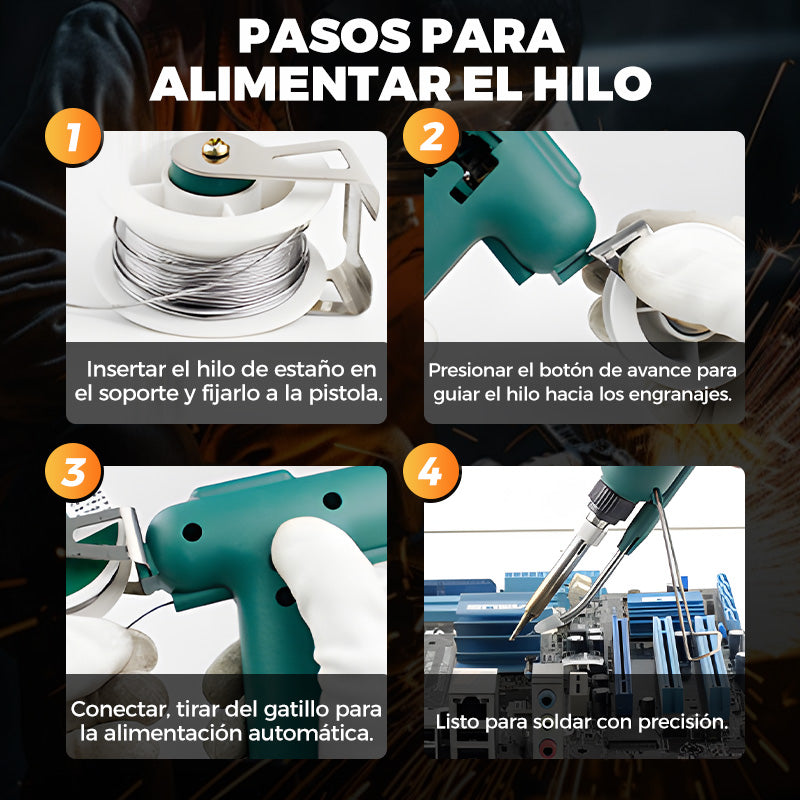 PASOS PARA ALIMENTAR EL HILO

1

Insertar el hilo de estaño en el soporte y fijarlo a la pistola.

2

Presionar el botón de avance para guiar el hilo hacia los engranajes.

3

Conectar, tirar del gatillo para la alimentación automática.

4

Listo para soldar con precisión.